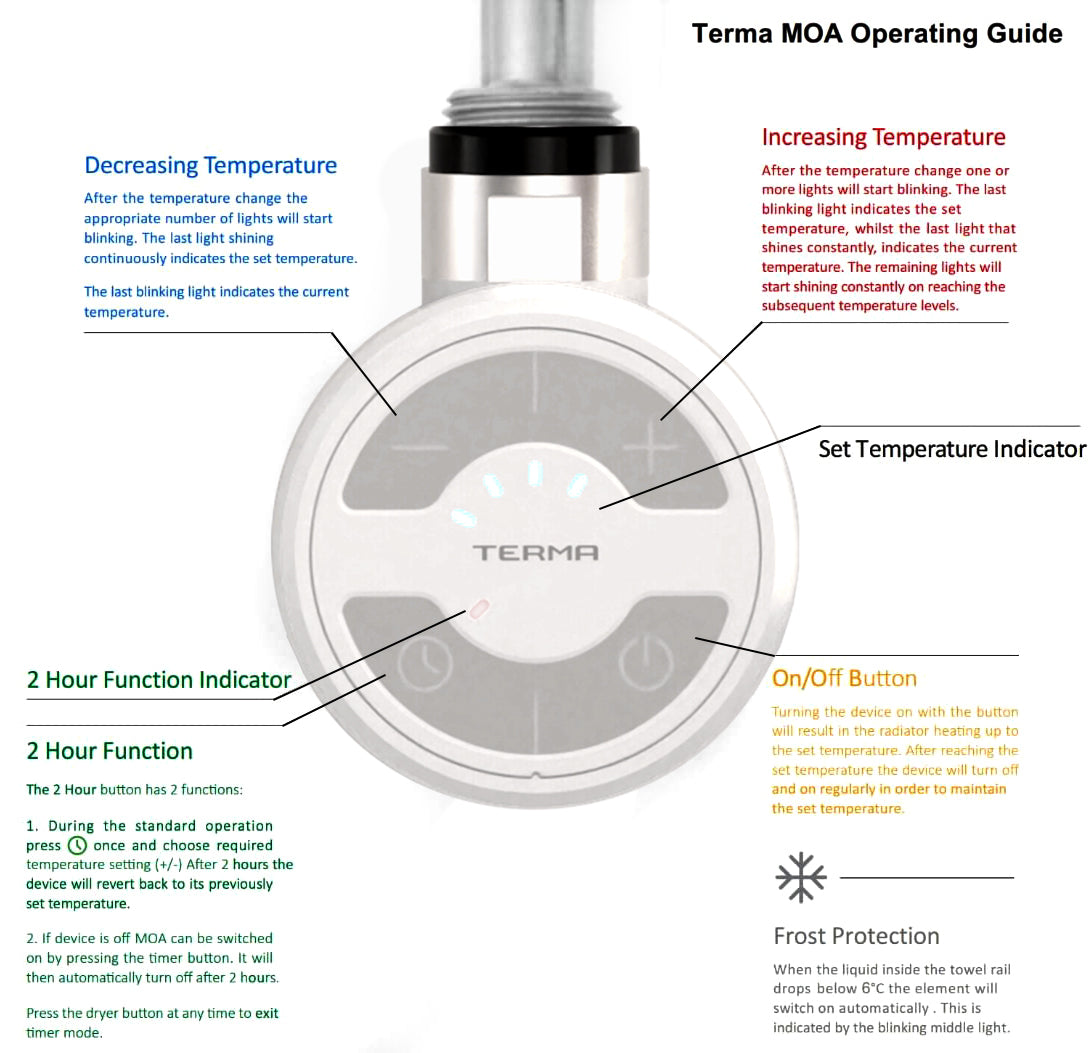 Terma MOA Operating Guide

Decreasing Temperature

After the temperature change the appropriate number of lights will start blinking. The last light shining continuously indicates the set temperature.

The last blinking light indicates the current temperature.

Increasing Temperature

After the temperature change one or more lights will start blinking. The last blinking light indicates the set temperature, whilst the last light that shines constantly, indicates the current temperature. The remaining lights will start shining constantly on reaching the subsequent temperature levels.

Set Temperature Indicator

TERMA

2 Hour Function Indicator

2 Hour Function

The 2 Hour button has 2 functions:

1. During the standard operation press once and choose required temperature setting (+/-) After 2 hours the device will revert back to its previously set temperature.

2. If device is off MOA can be switched on by pressing the timer button. It will then automatically turn off after 2 hours.

Press the dryer button at any time to exit timer mode.

On/Off Button

Turning the device on with the button will result in the radiator heating up to the set temperature. After reaching the set temperature the device will turn off and on regularly in order to maintain the set temperature.

Frost Protection

When the liquid inside the towel rail drops below 6°C the element will switch on automatically . This is indicated by the blinking middle light.