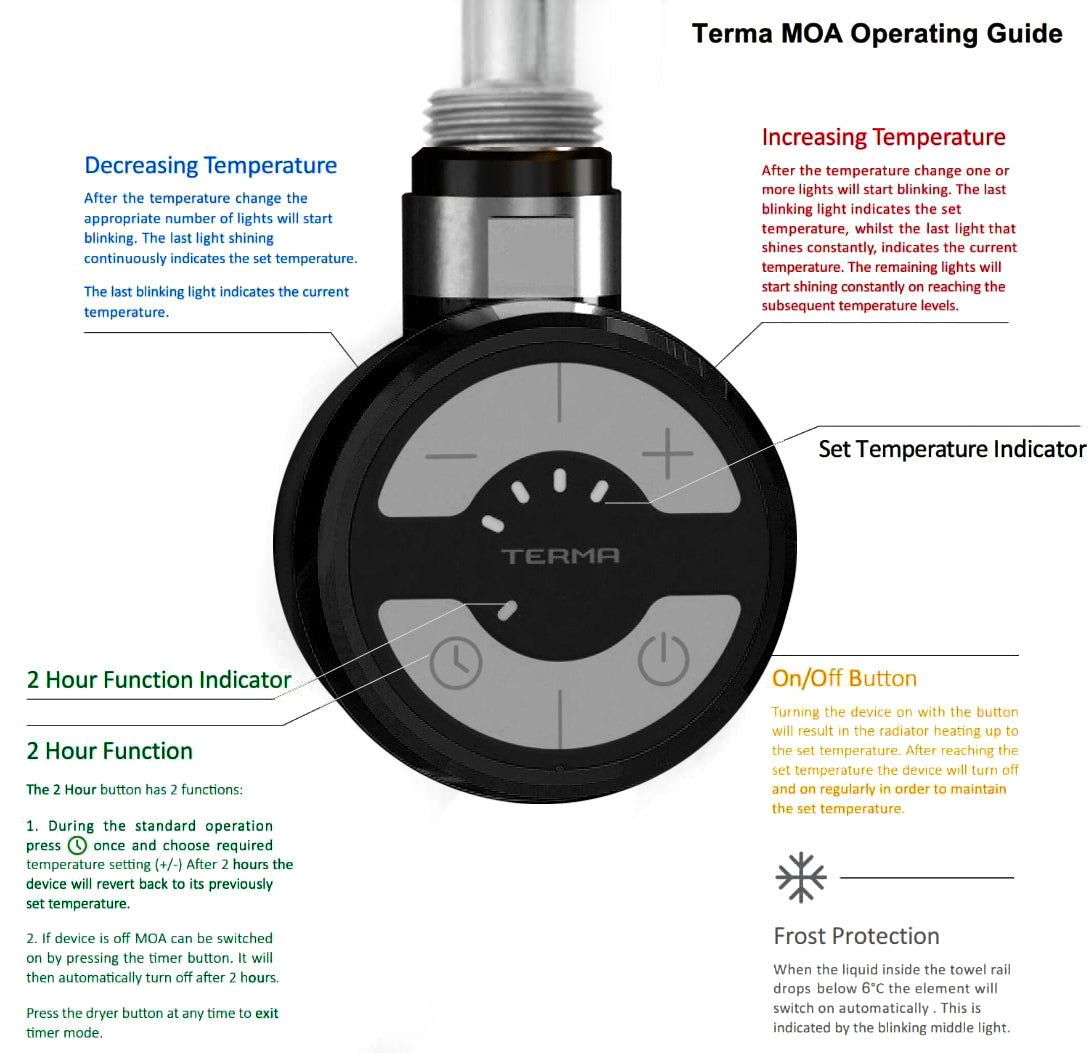 Terma MOA Operating Guide

Decreasing Temperature

After the temperature change the appropriate number of lights will start blinking. The last light shining continuously indicates the set temperature.

The last blinking light indicates the current temperature.

Increasing Temperature

After the temperature change one or more lights will start blinking. The last blinking light indicates the set temperature, whilst the last light that shines constantly, indicates the current temperature. The remaining lights will start shining constantly on reaching the subsequent temperature levels.

Set Temperature Indicator

TERMA

2 Hour Function Indicator

2 Hour Function

The 2 Hour button has 2 functions:

1. During the standard operation press once and choose required temperature setting (+/-) After 2 hours the device will revert back to its previously set temperature.

2. If device is off MOA can be switched on by pressing the timer button. It will then automatically turn off after 2 hours.

Press the dryer button at any time to exit timer mode.

On/Off Button

Turning the device on with the button will result in the radiator heating up to the set temperature. After reaching the set temperature the device will turn off and on regularly in order to maintain the set temperature.

Frost Protection

When the liquid inside the towel rail drops below 6°C the element will switch on automatically . This is indicated by the blinking middle light.