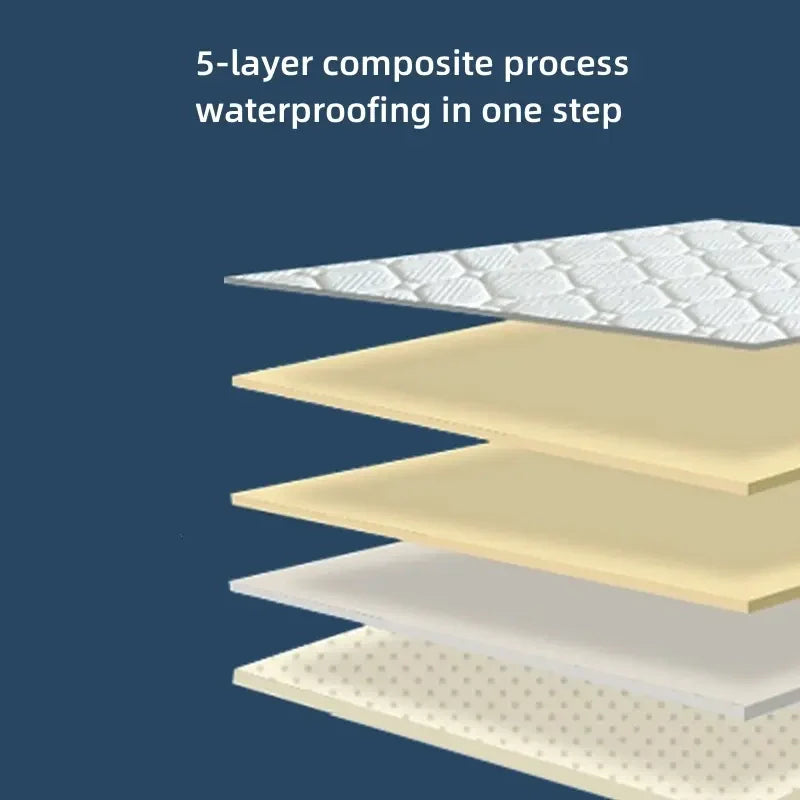 5-layer composite process
waterproofing in one step